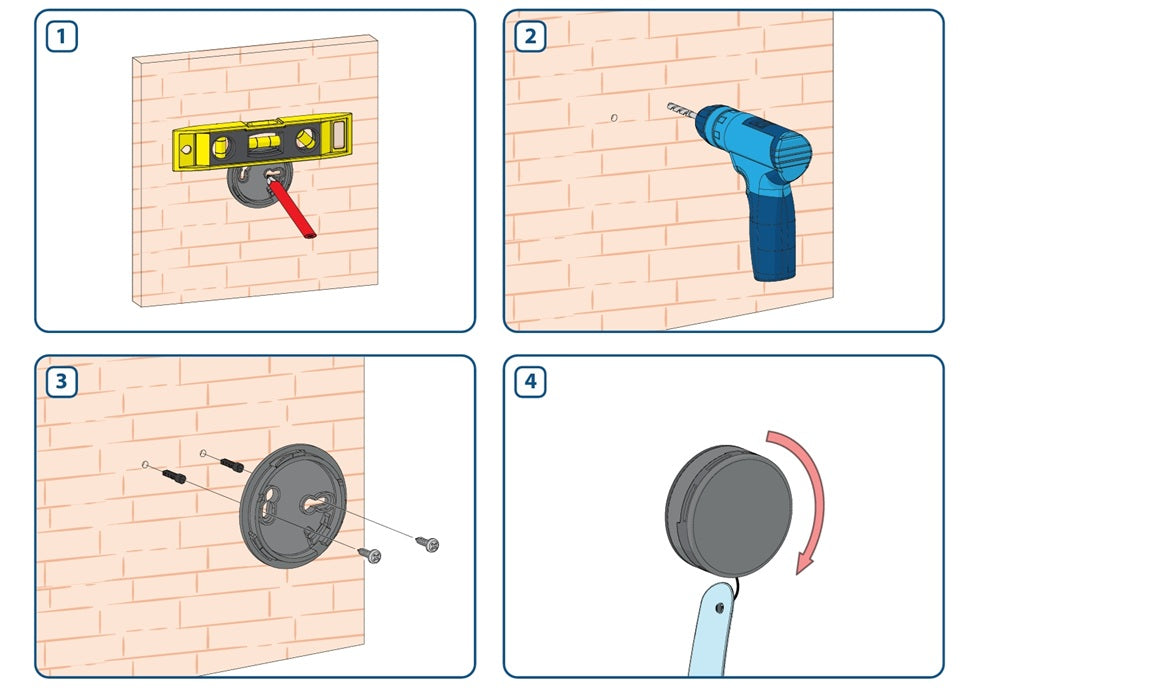 1

2

3

4